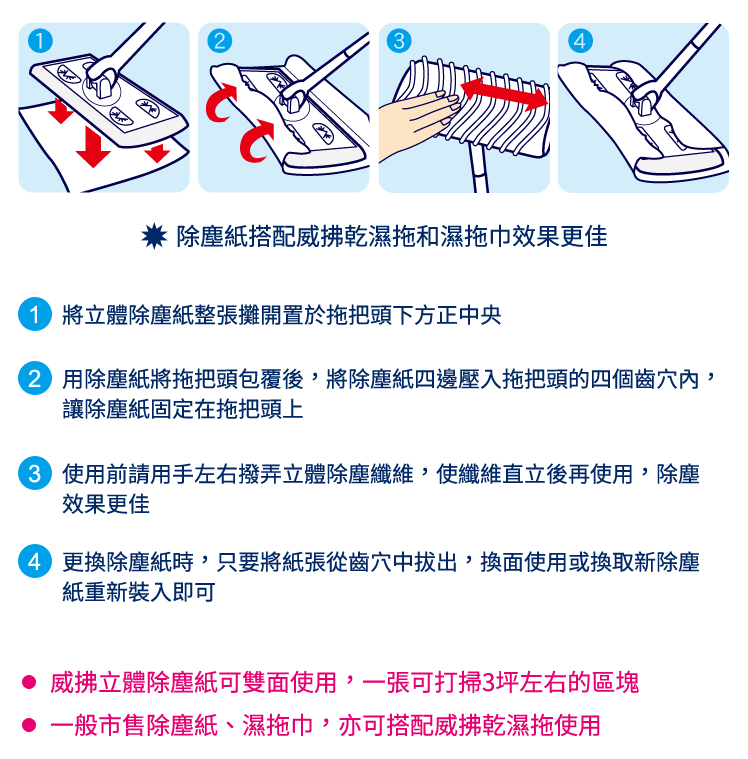 1 2 3 4

除塵紙搭配威拂乾濕拖和濕拖巾效果更佳

1 將立體除塵紙整張攤開置於拖把頭下方正中央

2 用除塵紙將拖把頭包覆後，將除塵紙四邊壓入拖把頭的四個齒穴內，讓除塵紙固定在拖把頭上

3 使用前請用手左右撥弄立體除塵纖維，使纖維直立後再使用，除塵效果更佳

4 更換除塵紙時，只要將紙張從齒穴中拔出，換面使用或換取新除塵紙重新裝入即可

● 威拂立體除塵紙可雙面使用，一張可打掃3坪左右的區塊

● 一般市售除塵紙、濕拖巾，亦可搭配威拂乾濕拖使用